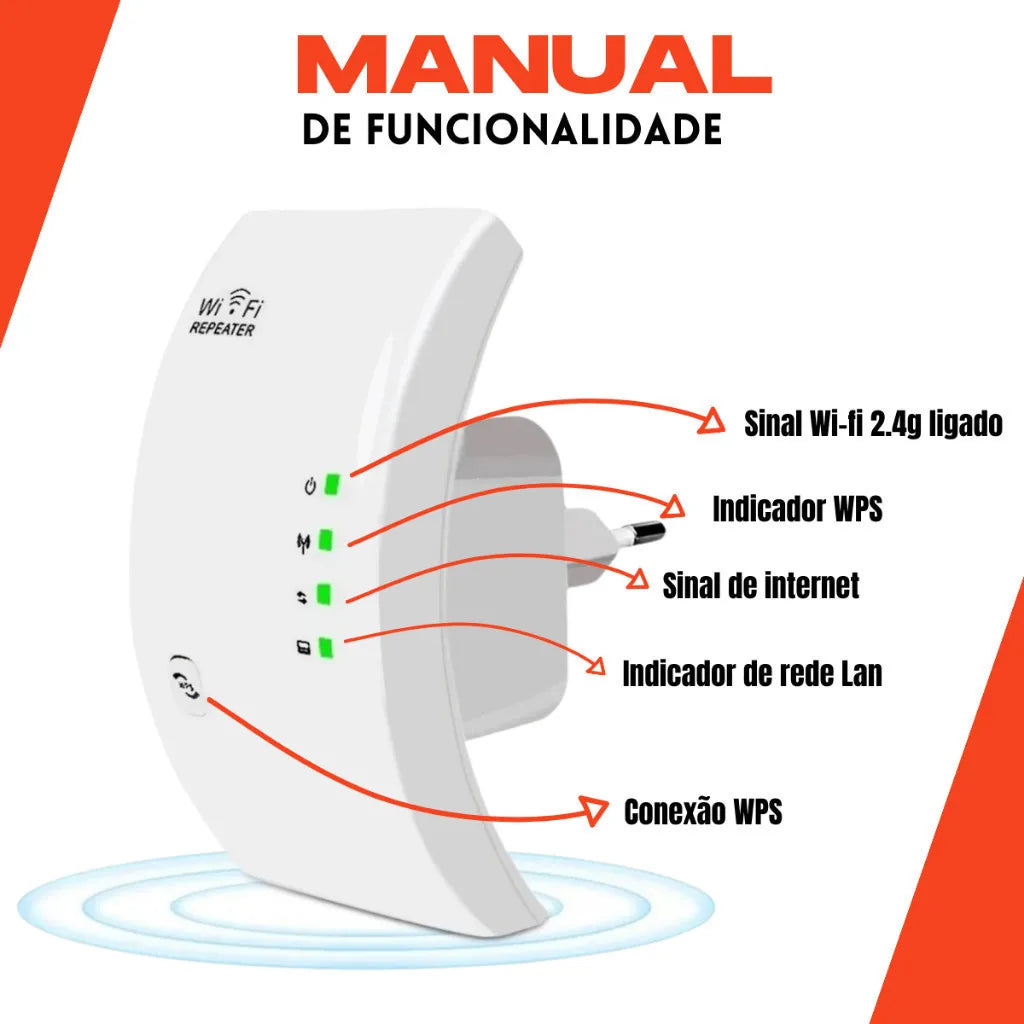 MANUAL
DE FUNCIONALIDADE

Wi Fi
REPEATER

Sinal Wi-fi 2.4g ligado

Indicador WPS

Sinal de internet

Indicador de rede Lan

Conexão WPS